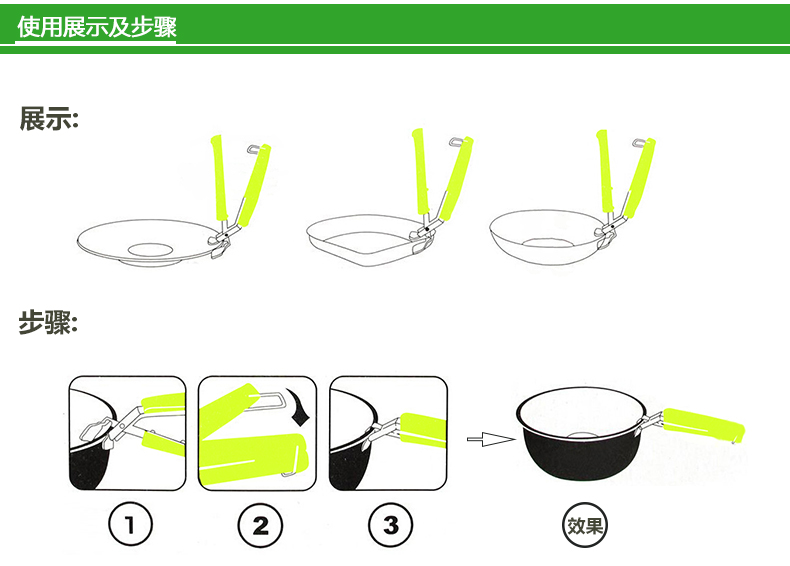 使用展示及步骤

展示:

步骤:

1

2

3

效果